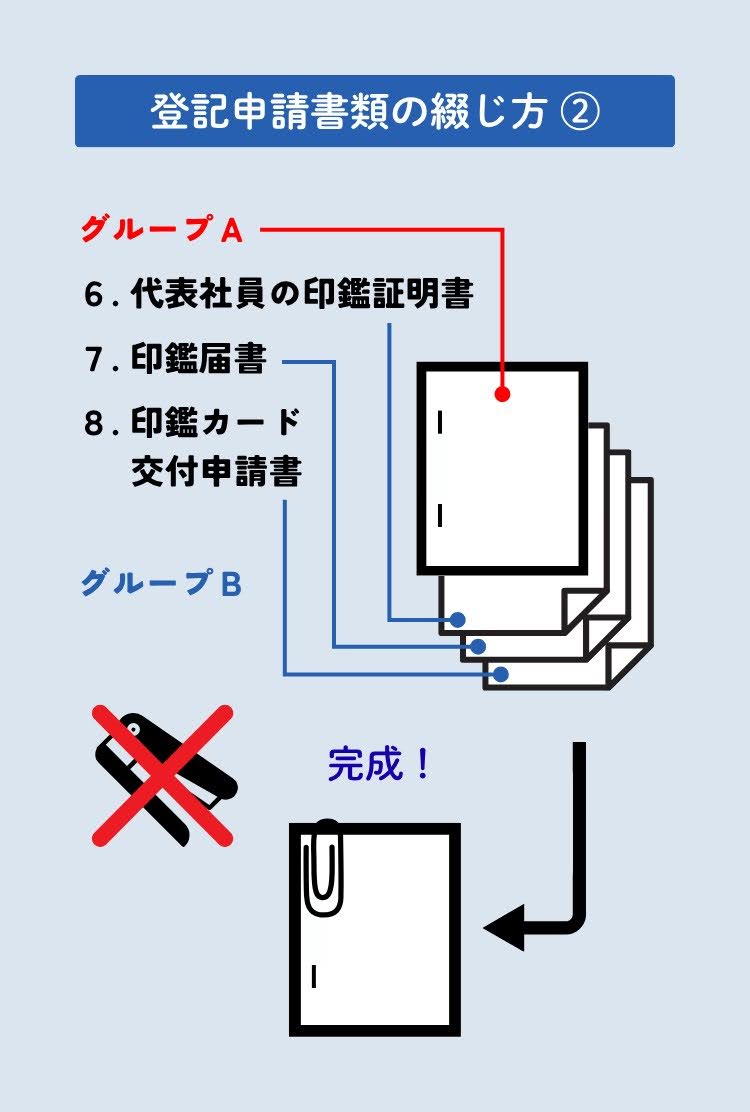 登記申請書類の綴じ方 ②

グループ A

6. 代表社員の印鑑証明書

7. 印鑑届書

8. 印鑑カード交付申請書

グループ B

完成！