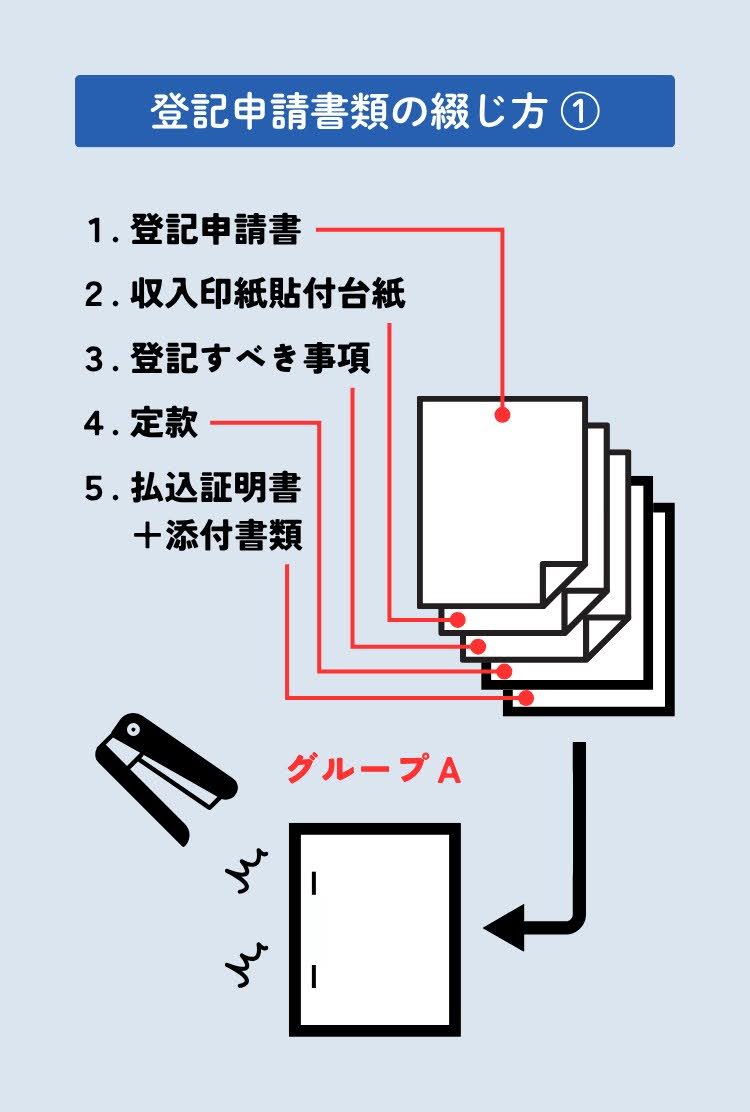 登記申請書類の綴じ方 ①

1. 登記申請書
2. 収入印紙貼付台紙
3. 登記すべき事項
4. 定款
5. 払込証明書
＋添付書類

グループ A