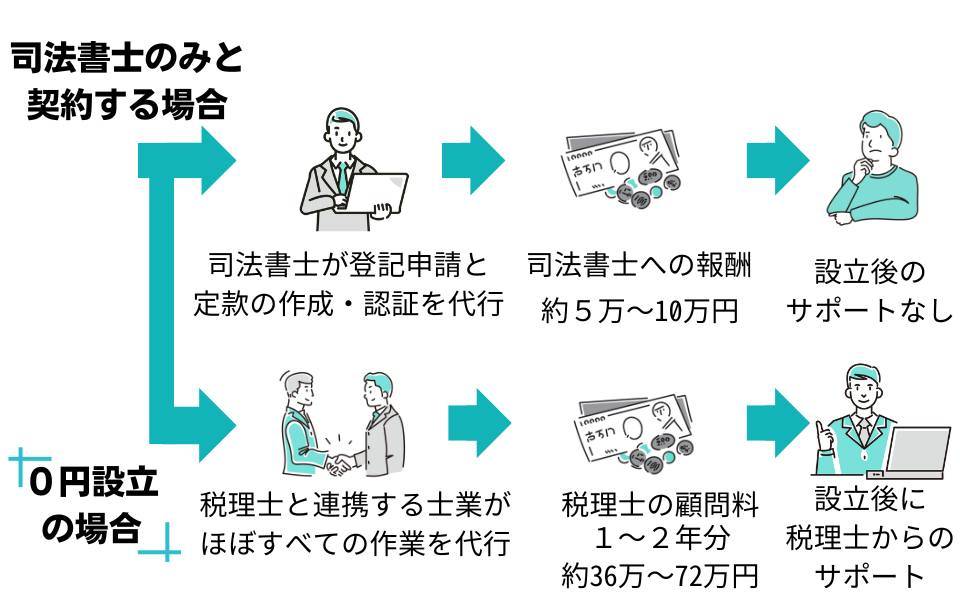 司法書士のみと契約する場合

司法書士が登記申請と定款の作成・認証を代行

司法書士への報酬
約５万〜10万円

設立後のサポートなし

０円設立の場合

税理士と連携する士業がほぼすべての作業を代行

税理士の顧問料
１〜２年分
約36万〜72万円

設立後に税理士からのサポート