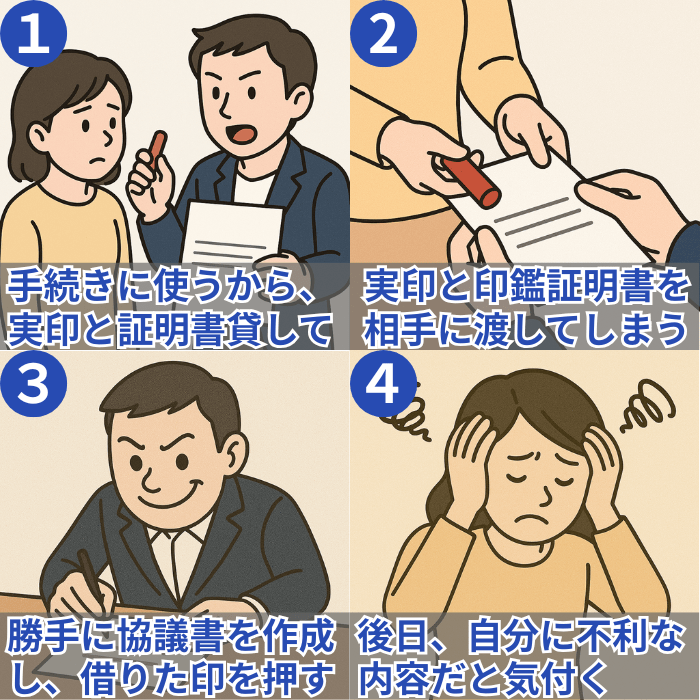 1
手続きに使うから、実印と証明書貸して

2
実印と印鑑証明書を相手に渡してしまう

3
勝手に協議書を作成し、借りた印を押す

4
後日、自分に不利な内容だと気付く